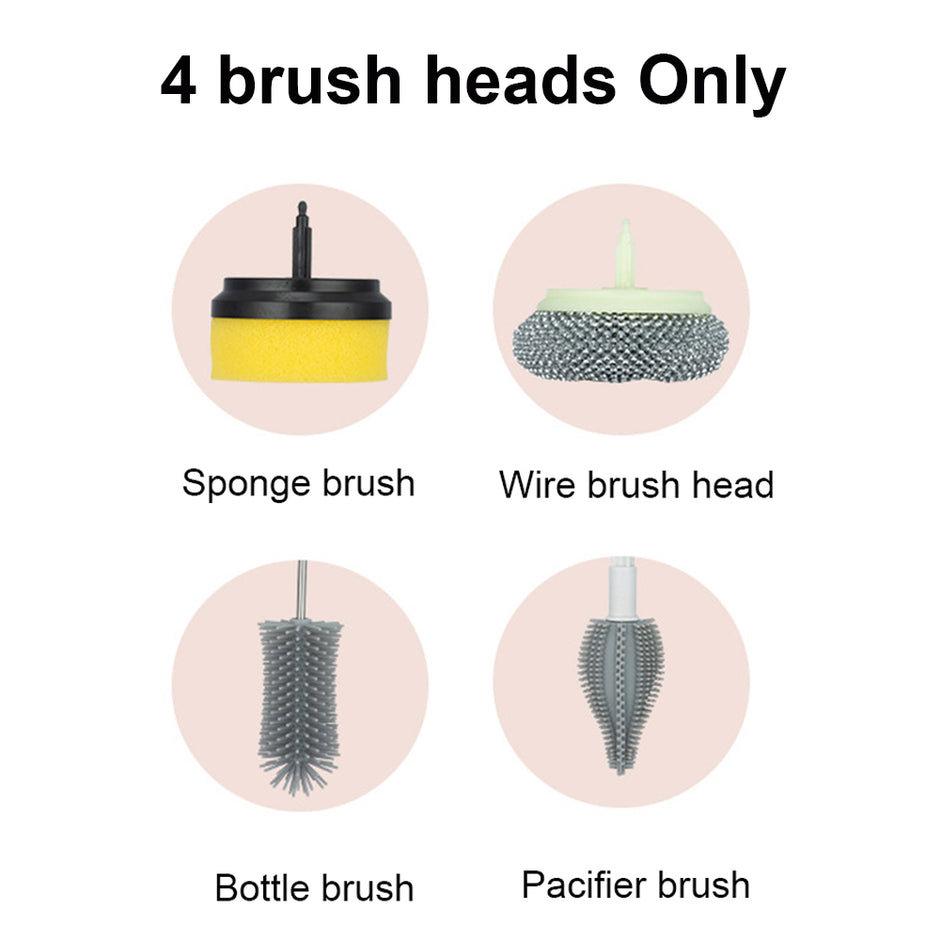 4 brush heads Only

Sponge brush

Wire brush head

Bottle brush

Pacifier brush