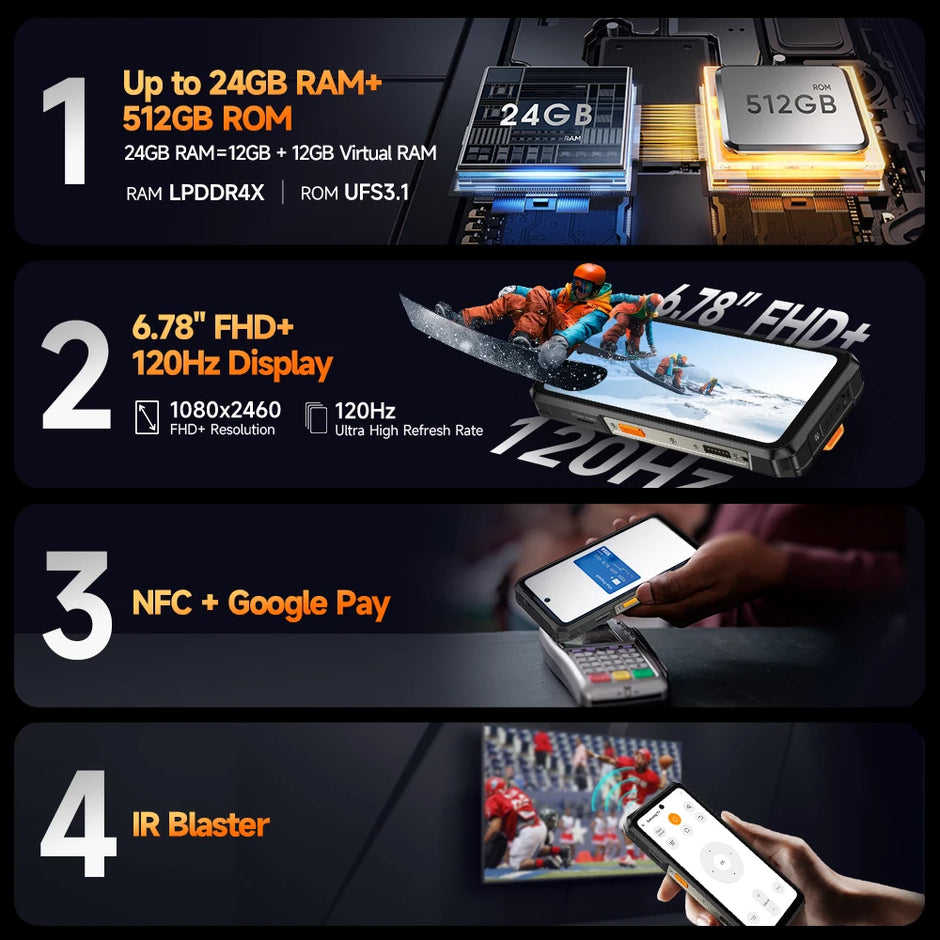 1

Up to 24GB RAM+ 512GB ROM

24GB RAM=12GB + 12GB Virtual RAM

RAM LPDDR4X | ROM UFS3.1

24GB RAM

ROM 512GB

2

6.78" FHD+ 120Hz Display

1080x2460 FHD+ Resolution

120Hz Ultra High Refresh Rate

6.78" FHD+

120Hz

3

NFC + Google Pay

4

IR Blaster