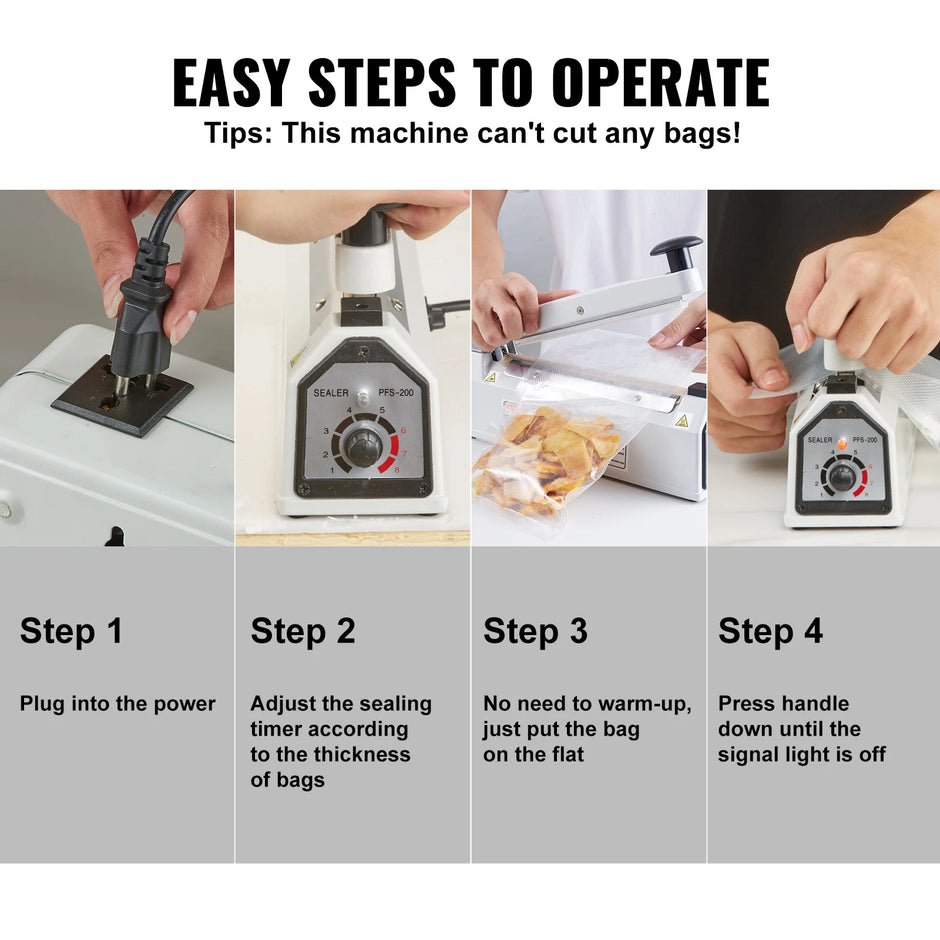 EASY STEPS TO OPERATE
Tips: This machine can't cut any bags!

SEALER PFS-200
1 2 3 4 5 6 7 8

SEALER PFS-200
1 2 3 4 5

Step 1

Plug into the power

Step 2

Adjust the sealing timer according to the thickness of bags

Step 3

No need to warm-up, just put the bag on the flat

Step 4

Press handle down until the signal light is off